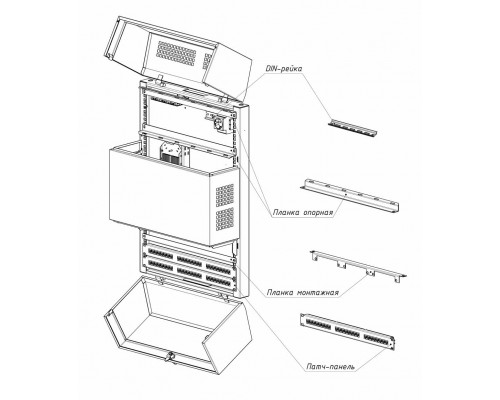 DIN-рейка

Планка опорная

Планка монтажная

Патч-панель