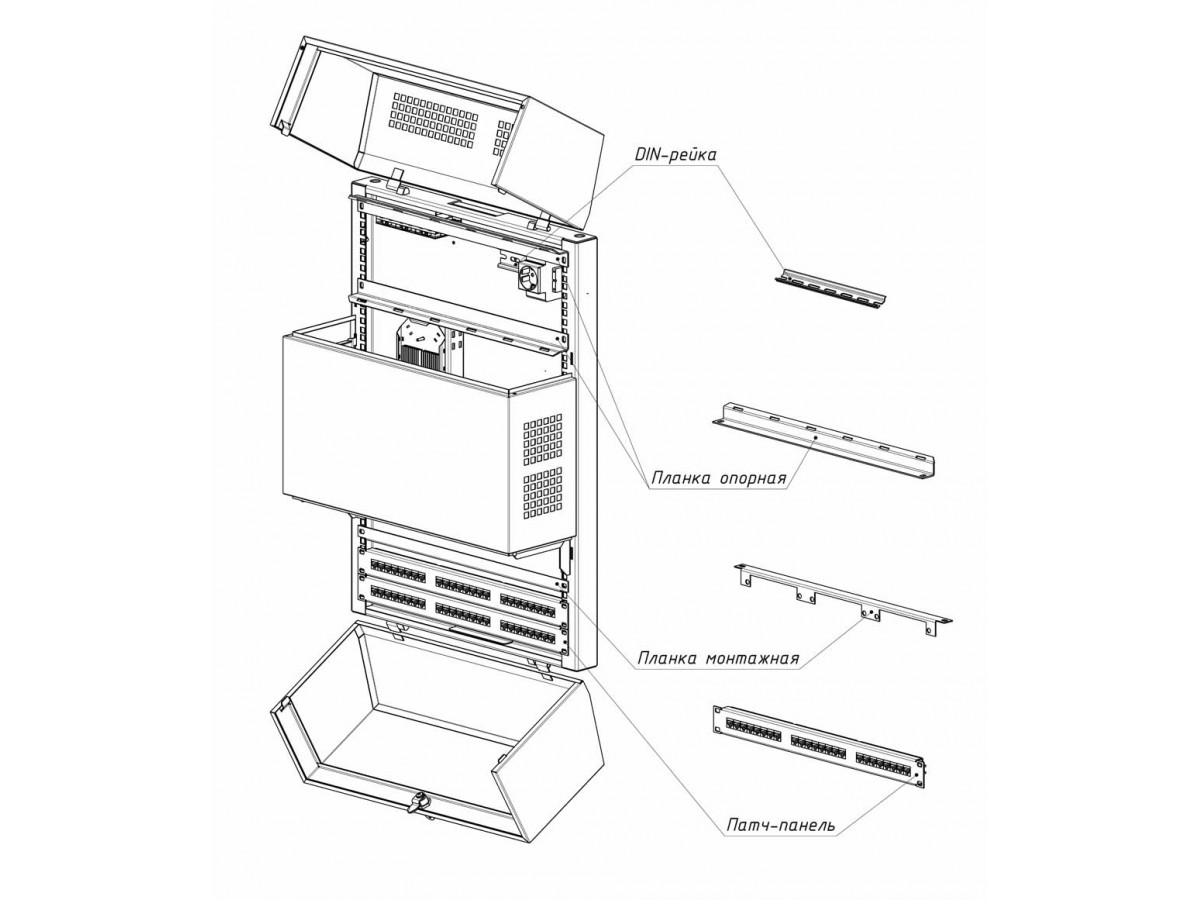 DIN-рейка

Планка опорная

Планка монтажная

Патч-панель